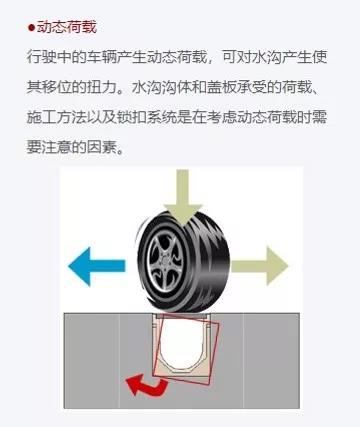 ●动态荷载

行驶中的车辆产生动态荷载，可对水沟产生使其移位的扭力。水沟沟体和盖板承受的荷载、施工方法以及锁扣系统是在考虑动态荷载时需要注意的因素。